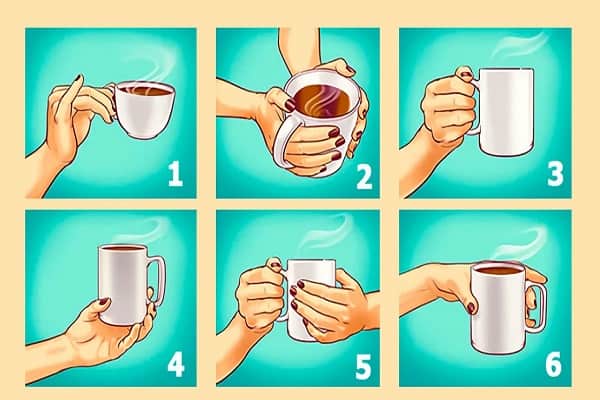 1

2

3

4

5

6