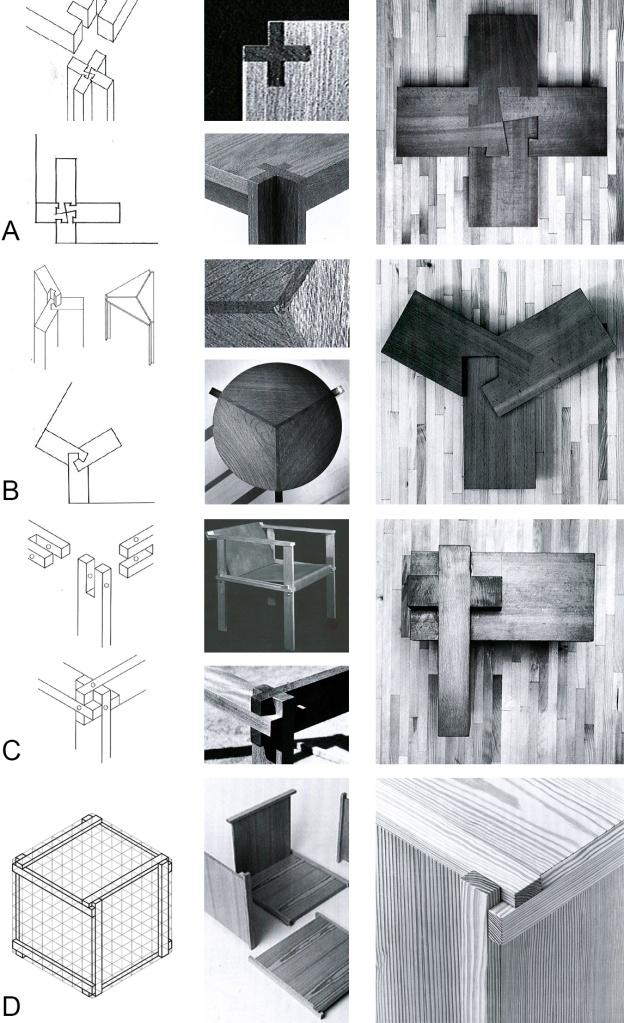 A

B

C

D